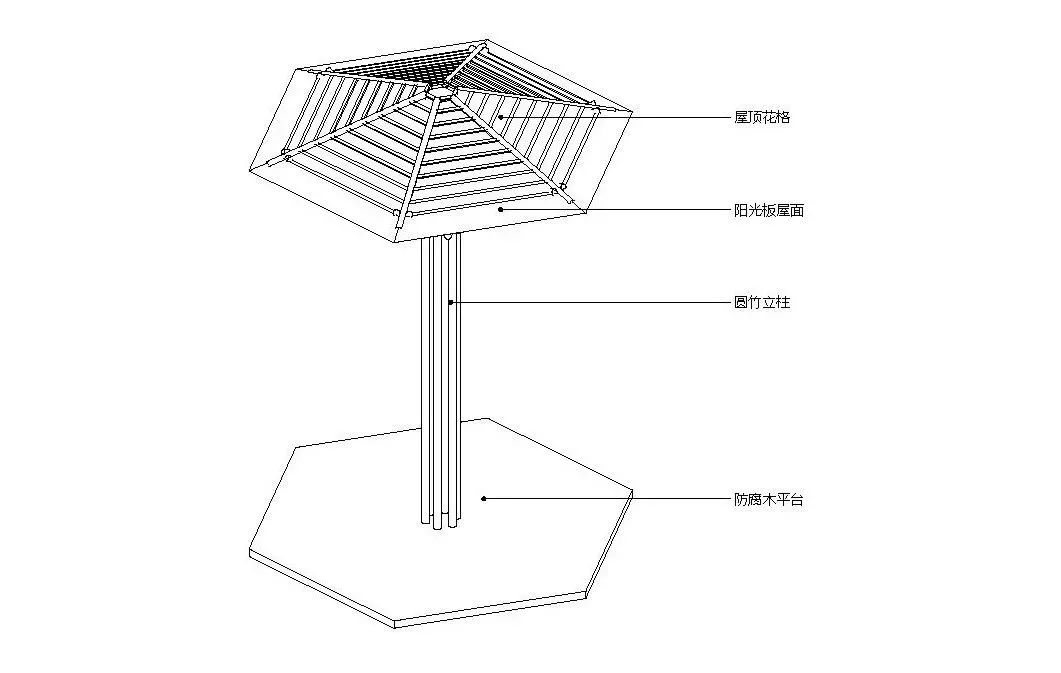 屋顶花格

阳光板屋面

圆竹立柱

防腐木平台