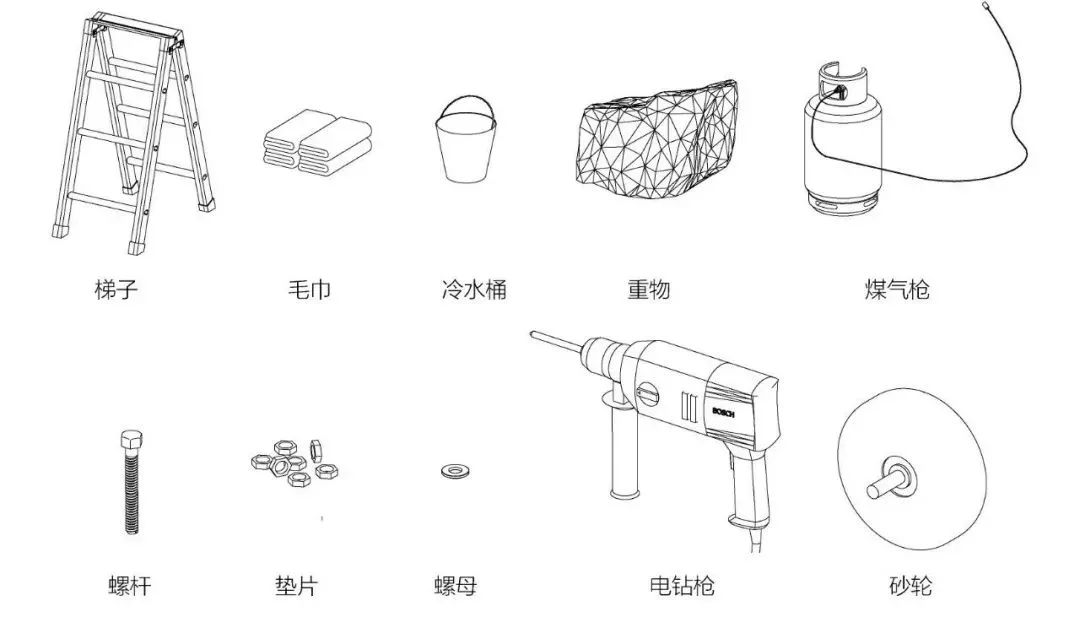 梯子 毛巾 冷水桶 重物 煤气枪

BOSCH

螺杆 垫片 螺母 电钻枪 砂轮