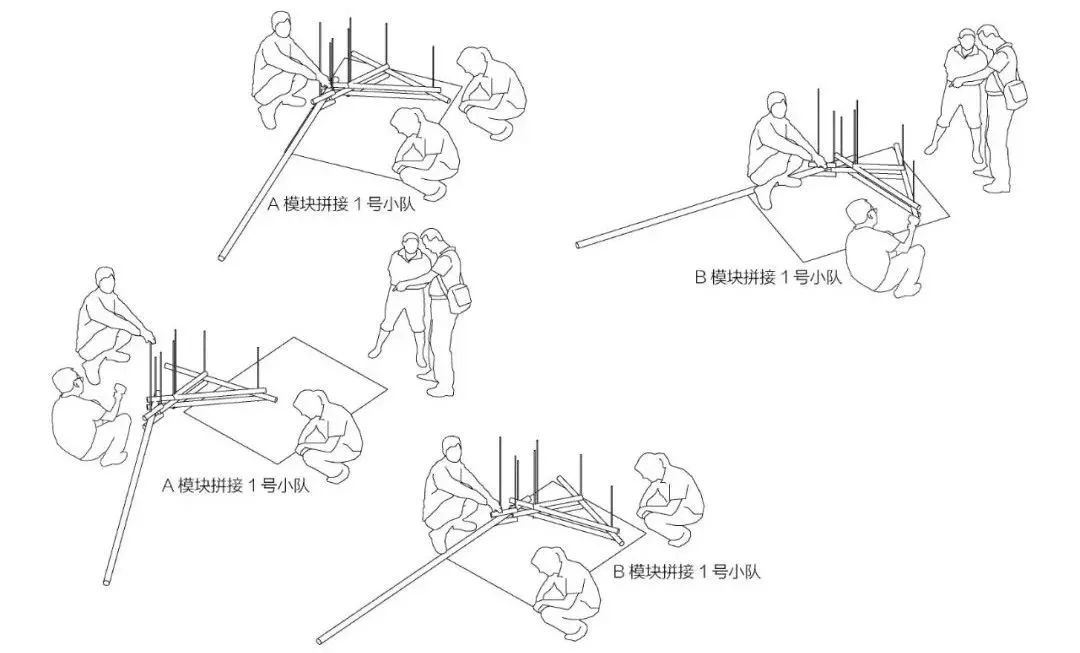 A 模块拼接 1 号小队

B 模块拼接 1 号小队

A 模块拼接 1 号小队

B 模块拼接 1 号小队